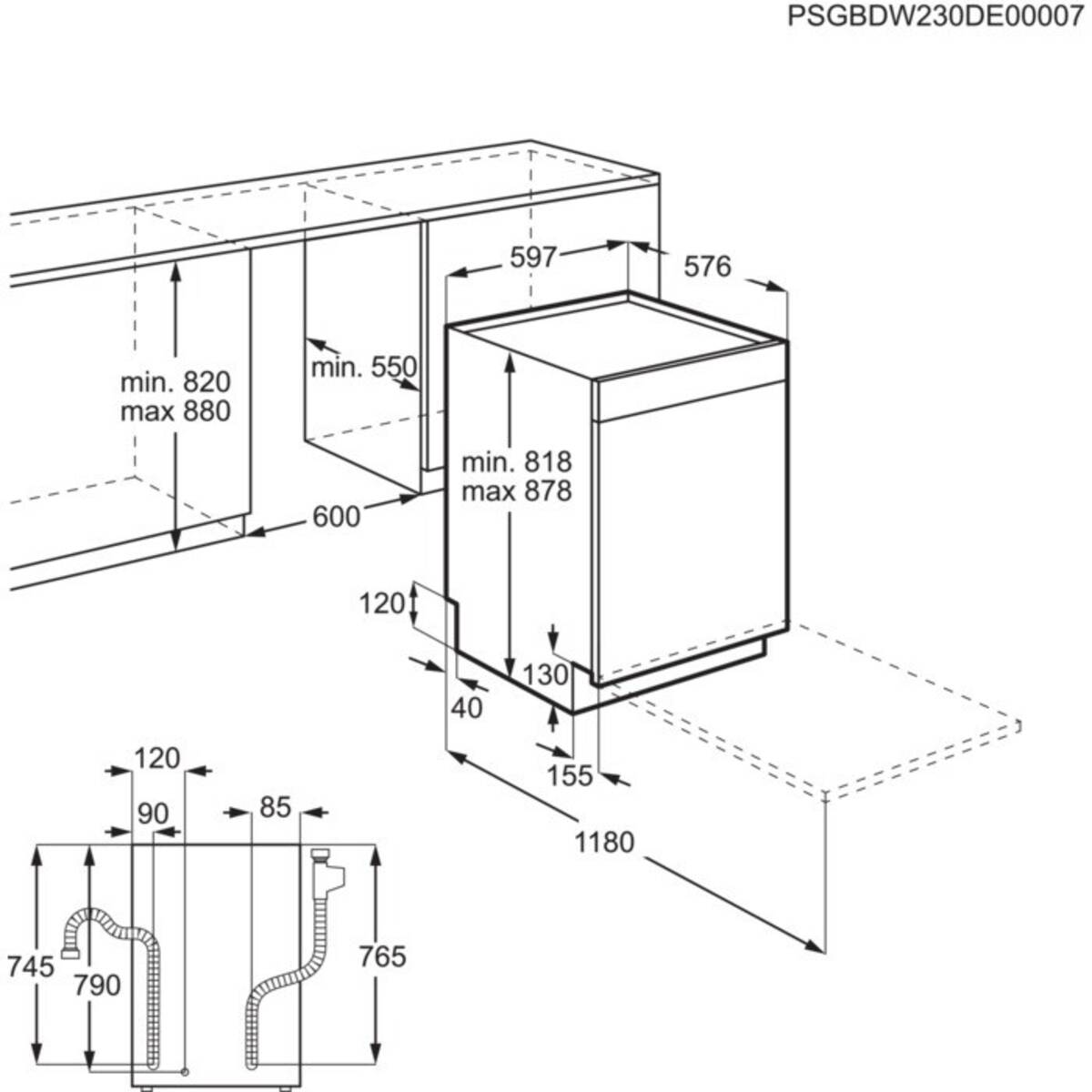 PSGBDW230DE00007

597
576
min. 820
max 880
min. 550
min. 818
max 878
600
120
130
40
155
1180
120
90
85
745
790
765